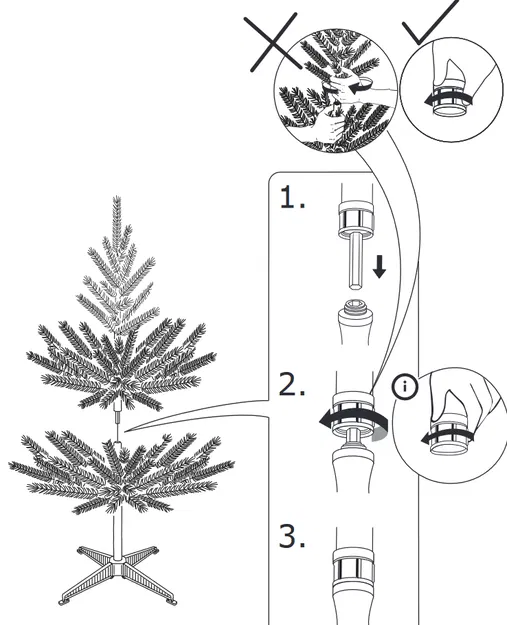 1.

2.

i

3.