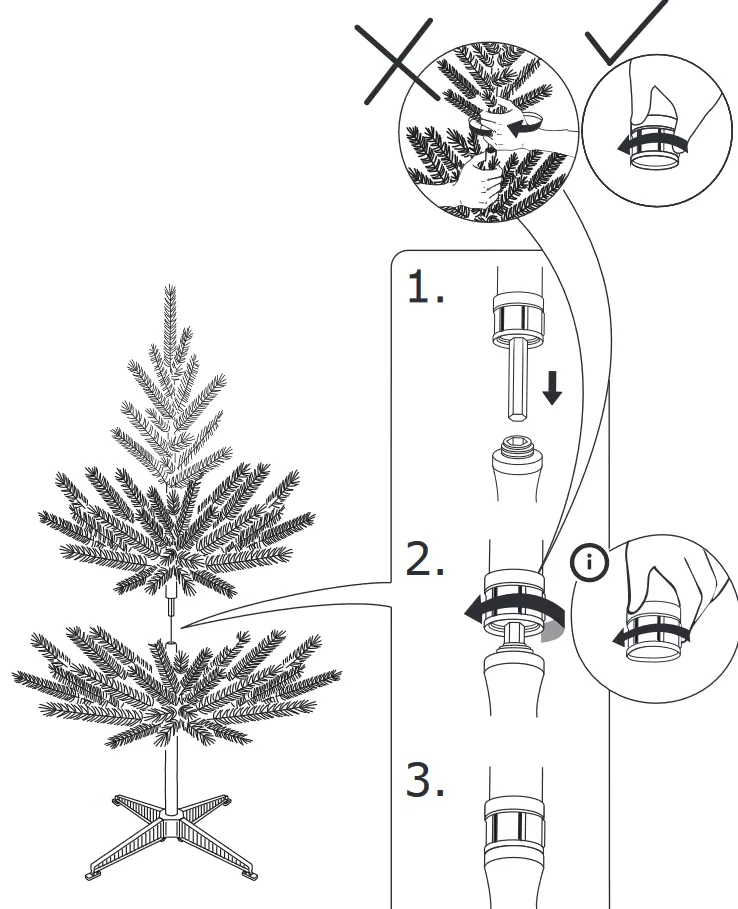 1.

2.

i

3.