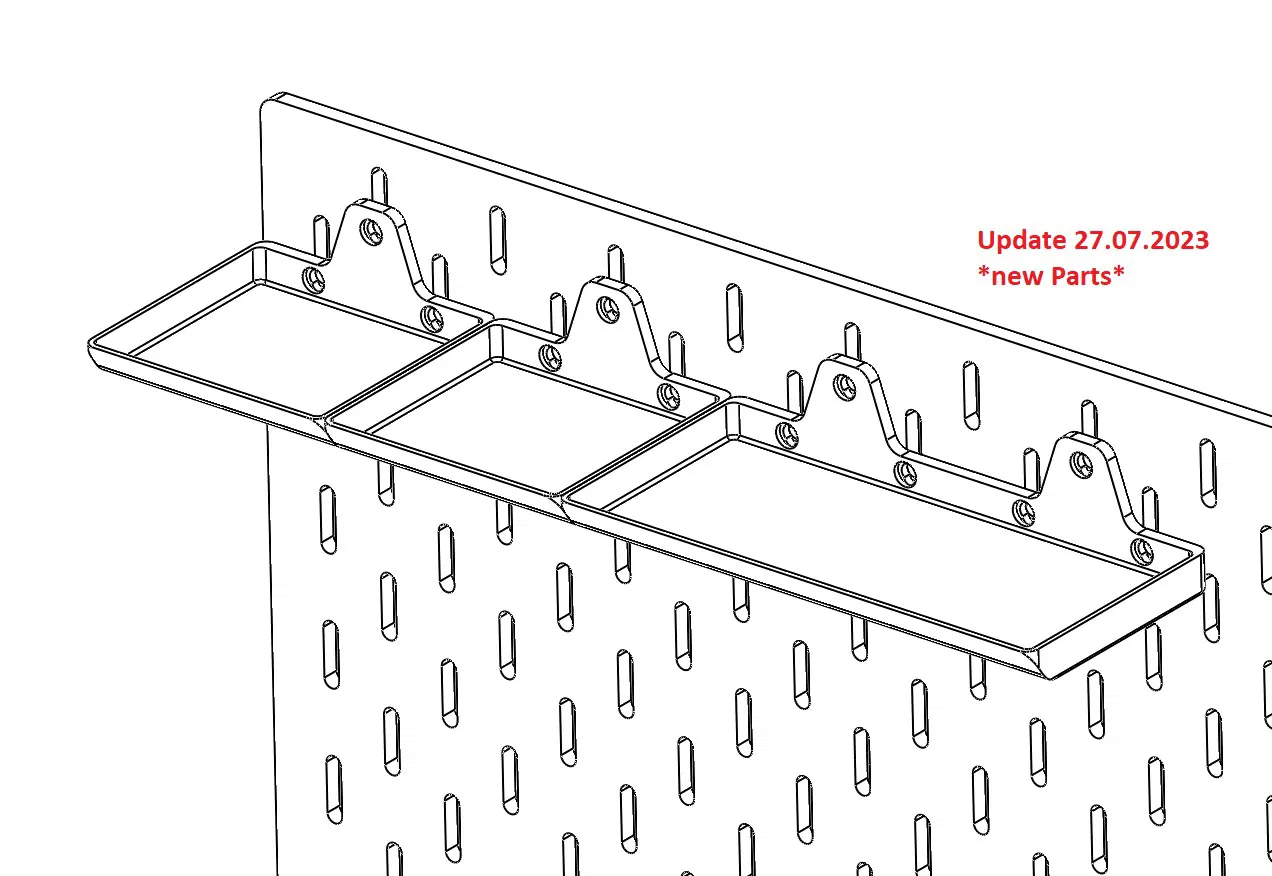 Update 27.07.2023
*new Parts*