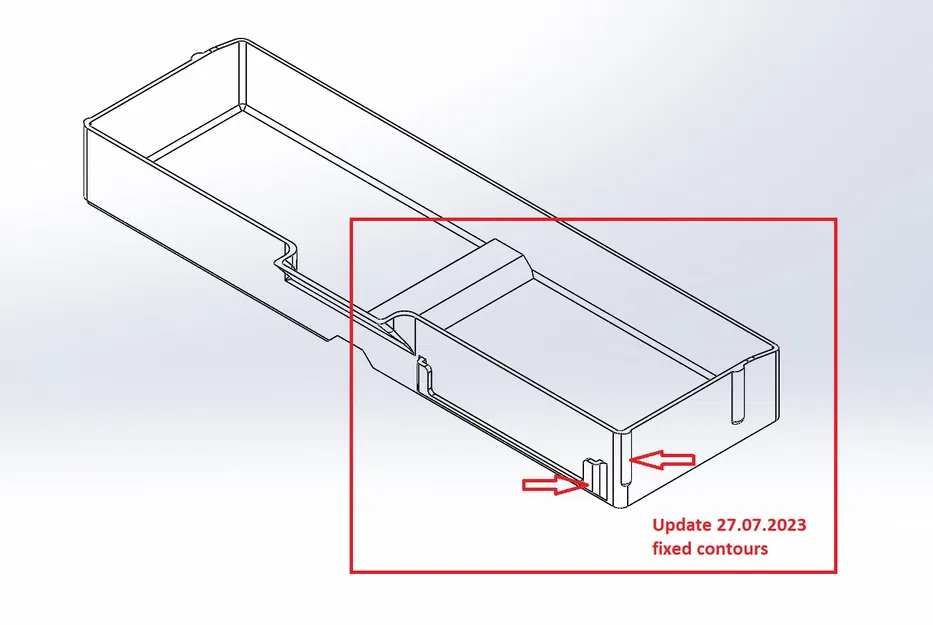 Update 27.07.2023
fixed contours