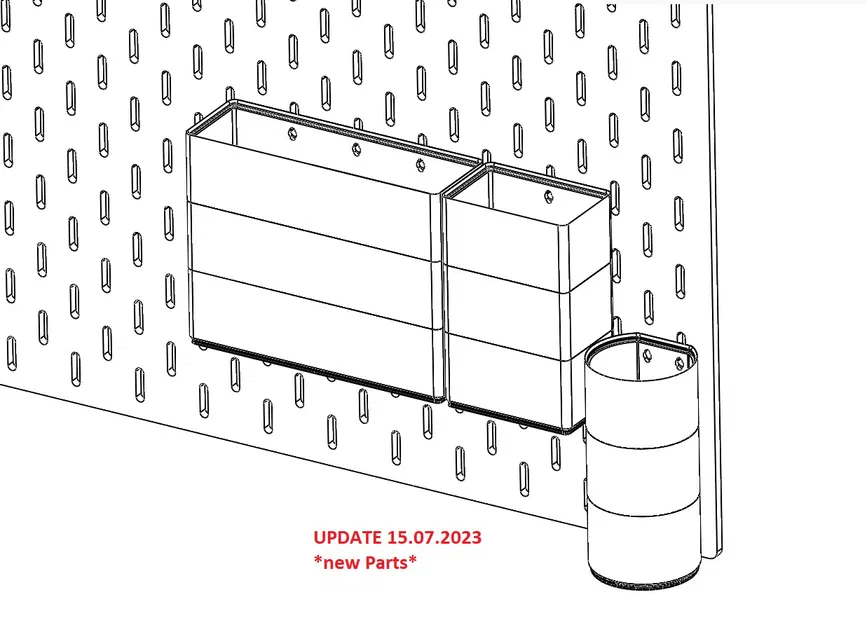 UPDATE 15.07.2023
*new Parts*