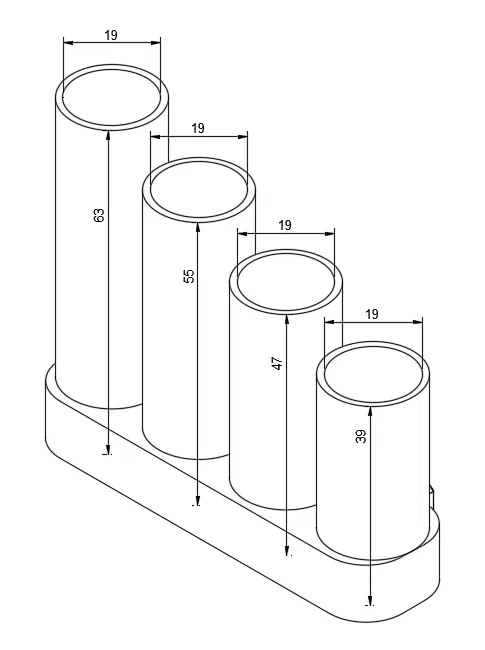 19
63
19
55
19
47
19
39