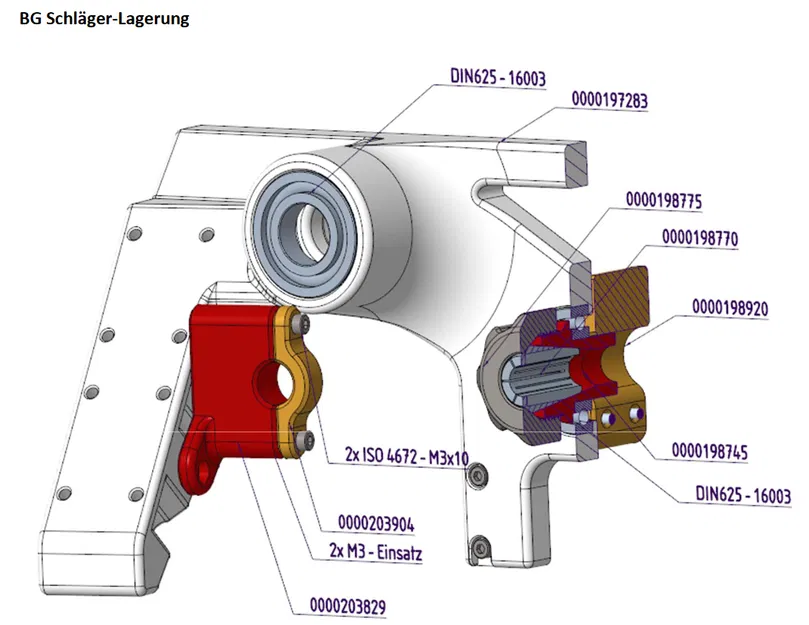 BG Schläger-Lagerung

DIN625 - 16003
0000197283
0000198775
0000198770
0000198920
0000198745
DIN625 - 16003
2x ISO 4672 - M3x10
0000203904
2x M3 - Einsatz
0000203829