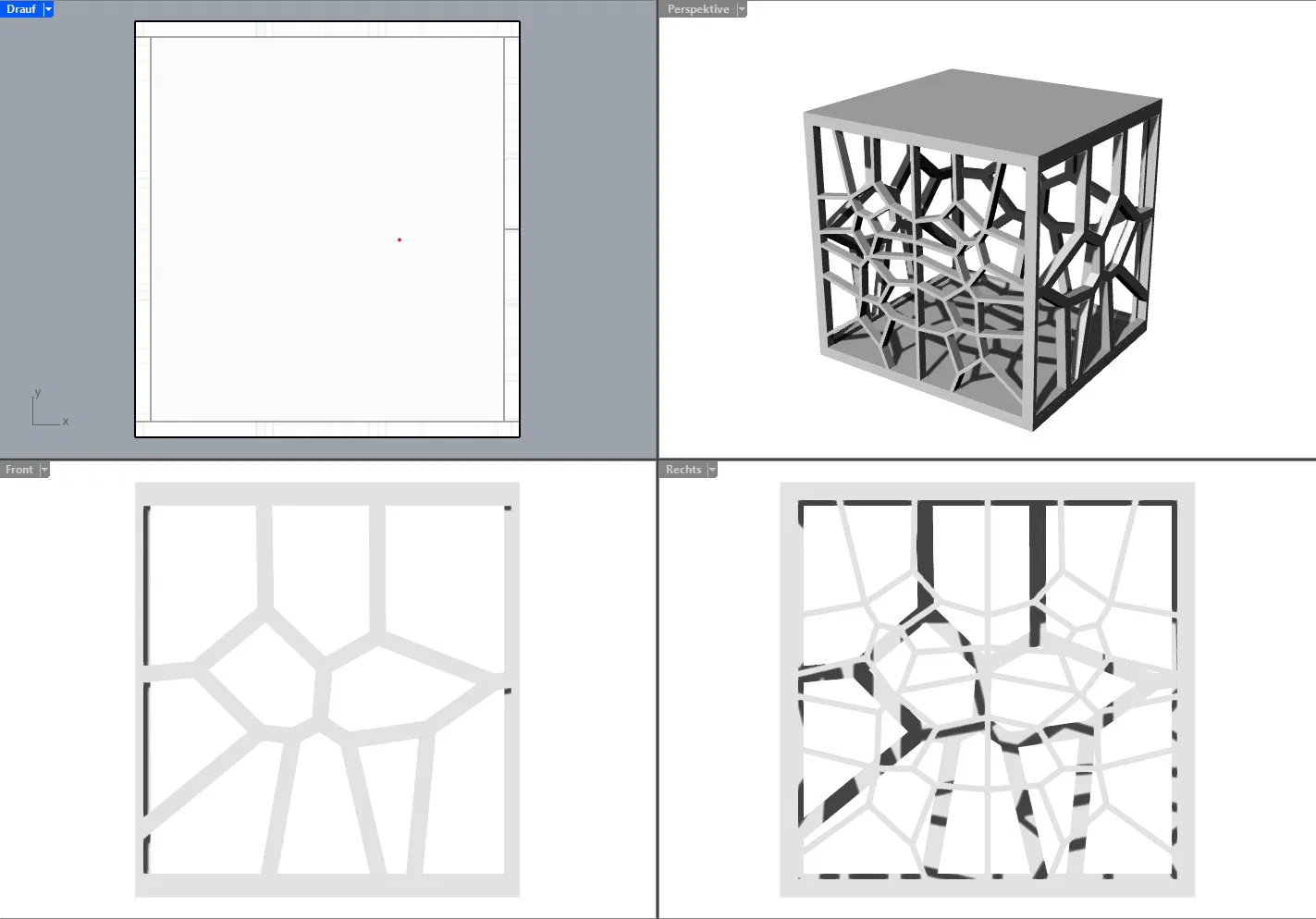 Drauf

y
x

Perspektive

Front

Rechts