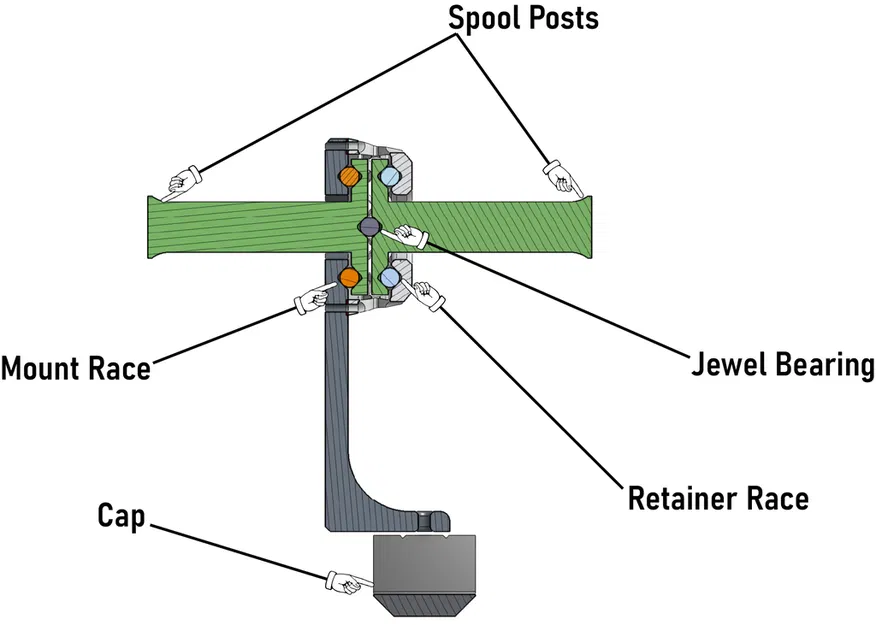 Spool Posts

Mount Race

Jewel Bearing

Retainer Race

Cap