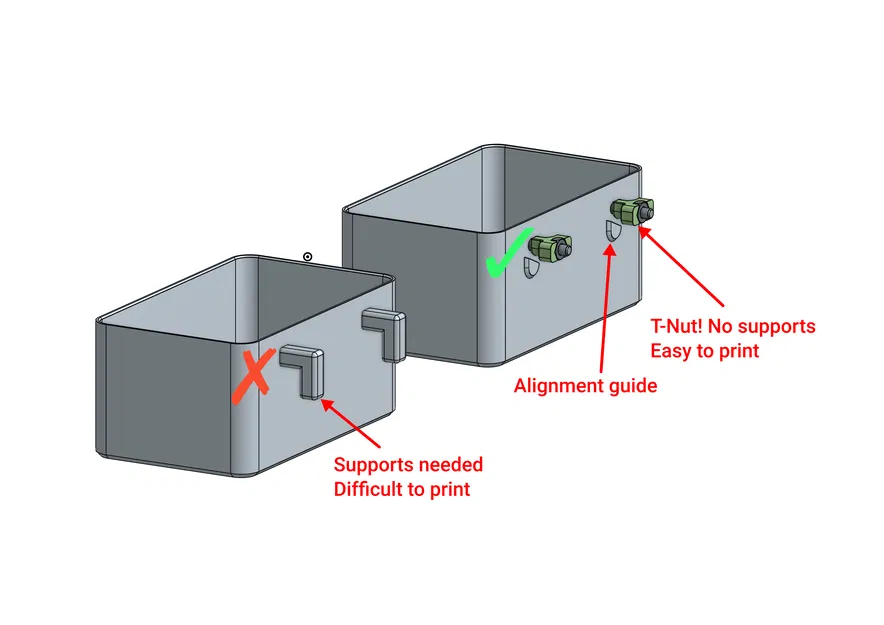 T-Nut! No supports
Easy to print

Alignment guide

Supports needed
Difficult to print