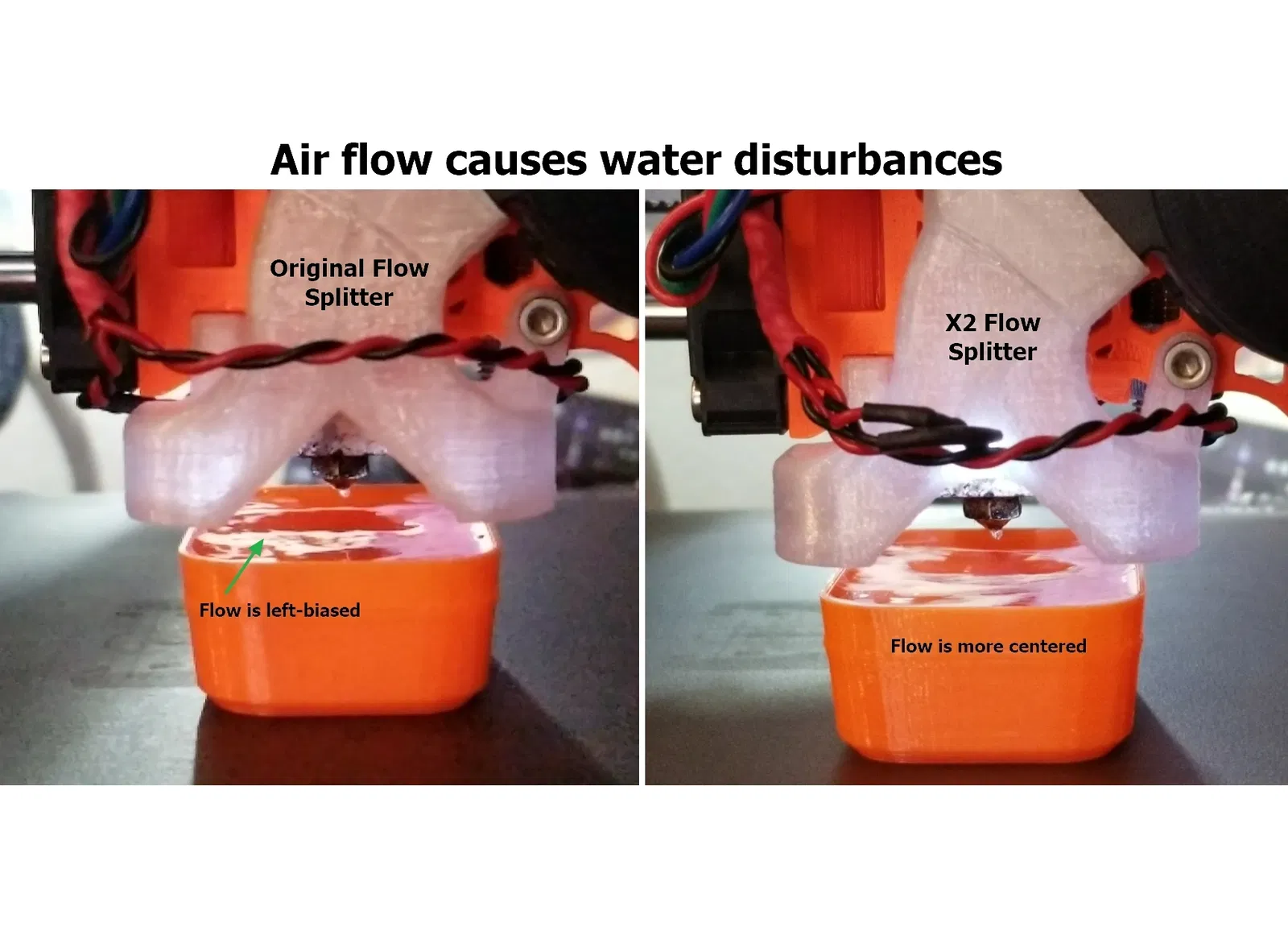 Air flow causes water disturbances

Original Flow Splitter

Flow is left-biased

X2 Flow Splitter

Flow is more centered