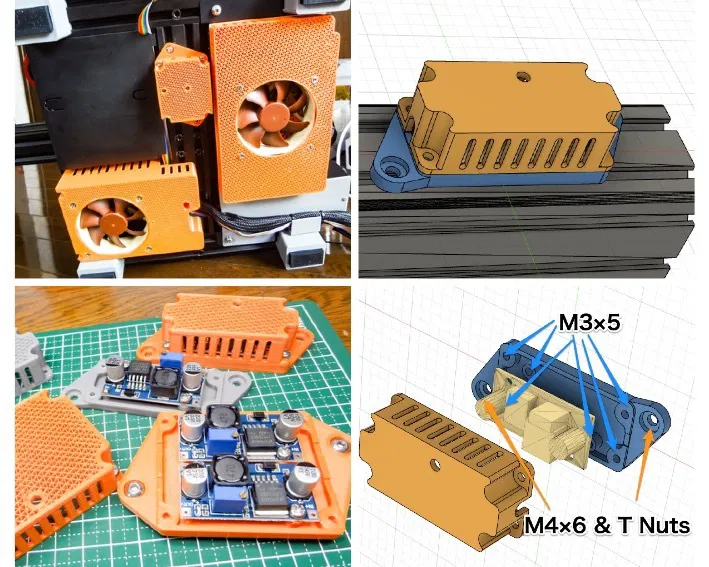 M3×5

M4×6 & T Nuts