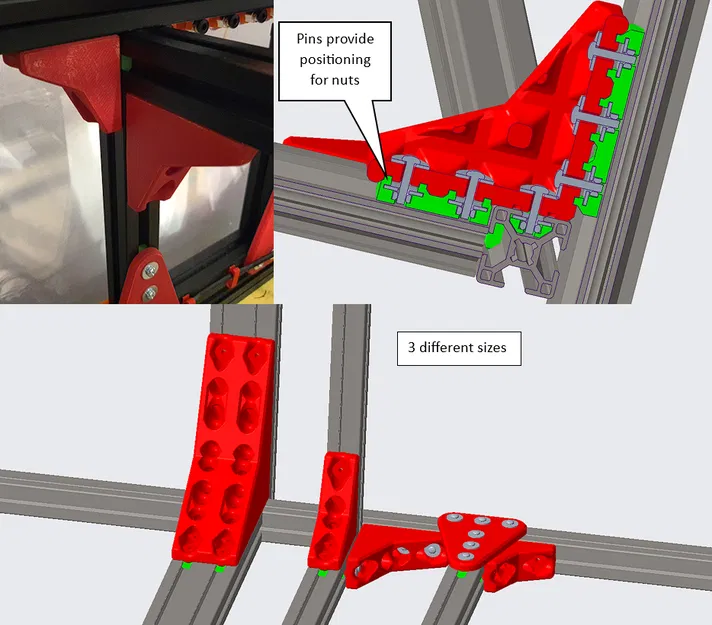 Pins provide positioning for nuts

3 different sizes