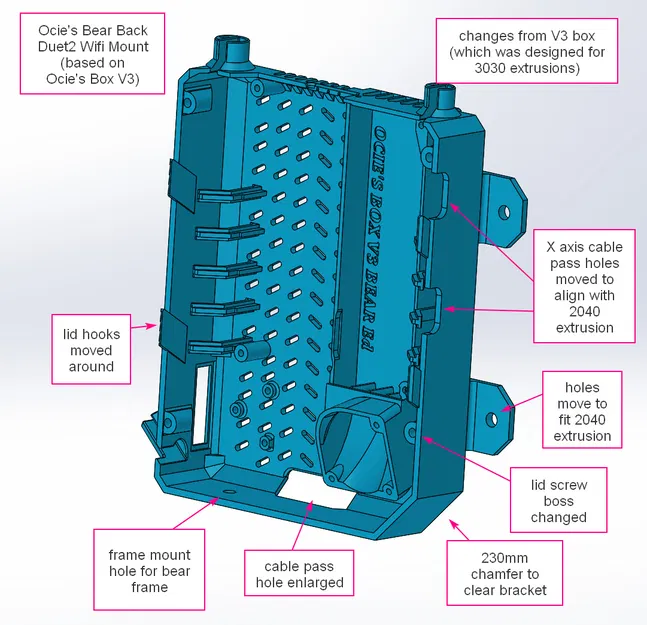 Ocie's Bear Back Duet2 Wifi Mount (based on Ocie's Box V3)

changes from V3 box (which was designed for 3030 extrusions)

OCIE'S BOX V3 BEAR Ed

X axis cable pass holes moved to align with 2040 extrusion

lid hooks moved around

holes move to fit 2040 extrusion

lid screw boss changed

frame mount hole for bear frame

cable pass hole enlarged

230mm chamfer to clear bracket