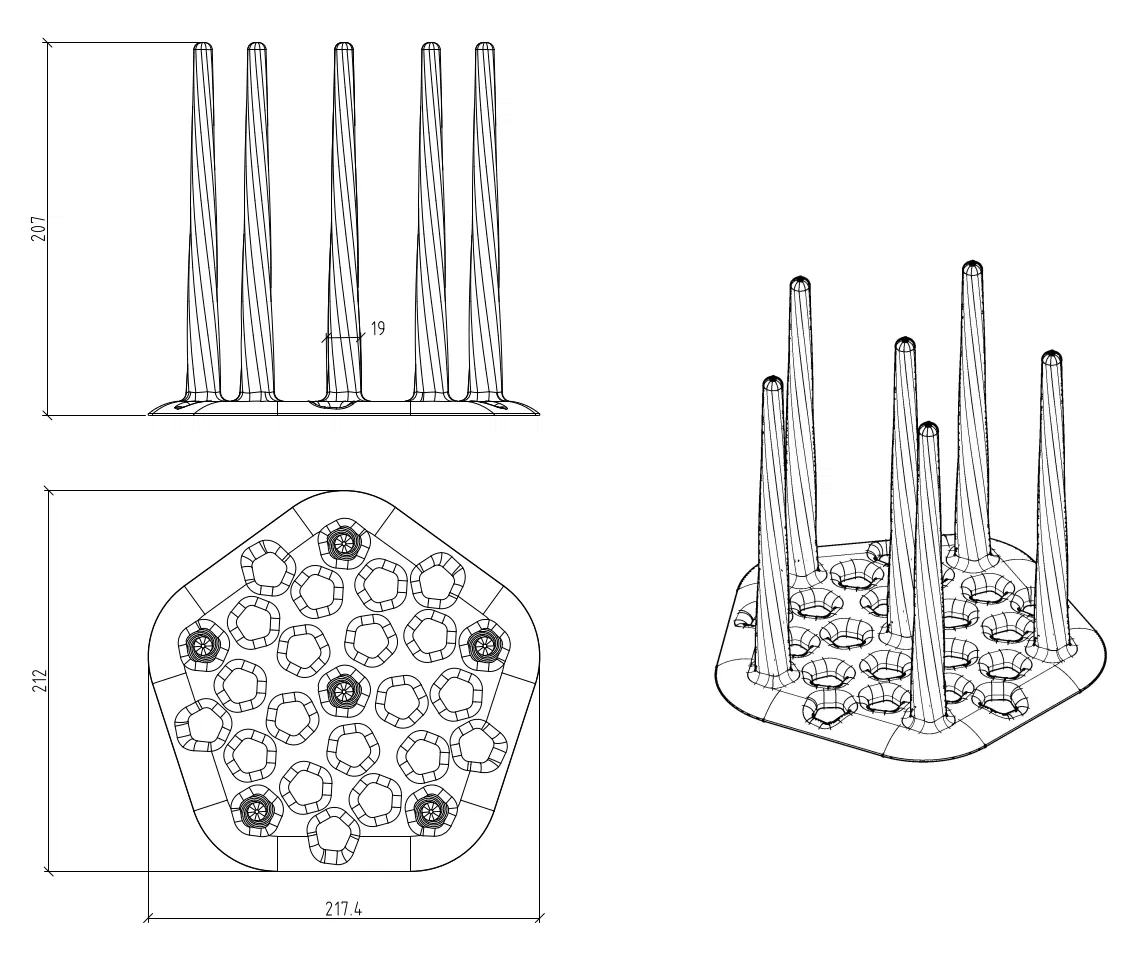 207

19

212

217.4