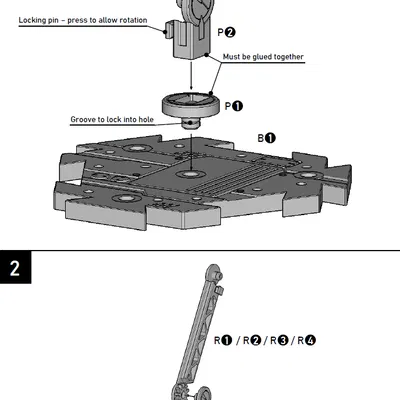 Locking pin – press to allow rotation

P❷

Must be glued together

P❶

Groove to lock into hole

B❶

2

R❶ / R❷ / R❸ / R❹