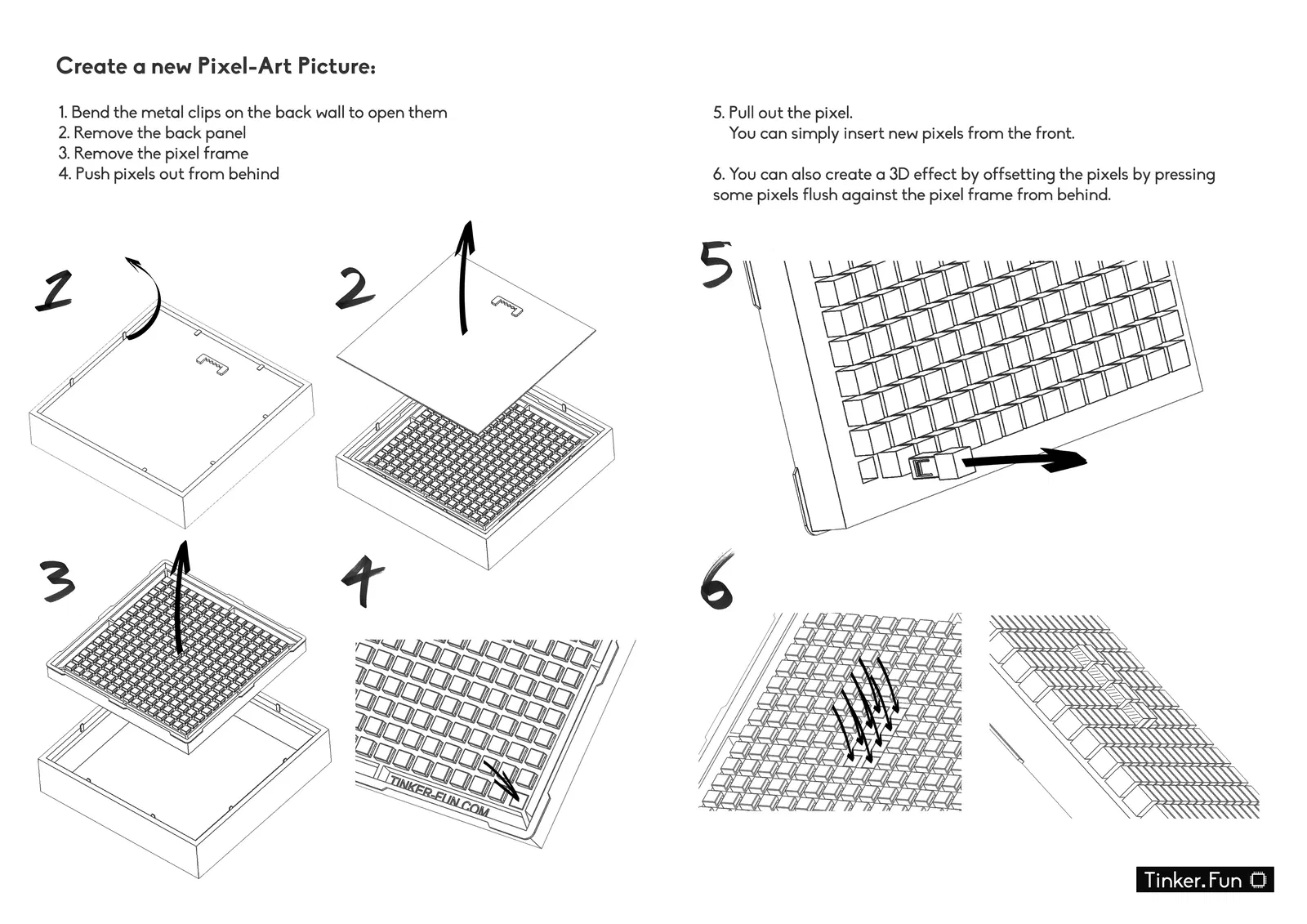 Create a new Pixel-Art Picture:

1. Bend the metal clips on the back wall to open them
2. Remove the back panel
3. Remove the pixel frame
4. Push pixels out from behind

5. Pull out the pixel.
You can simply insert new pixels from the front.

6. You can also create a 3D effect by offsetting the pixels by pressing some pixels flush against the pixel frame from behind.

1

2

3

4

TINKER-FUN.COM

5

6

Tinker.Fun