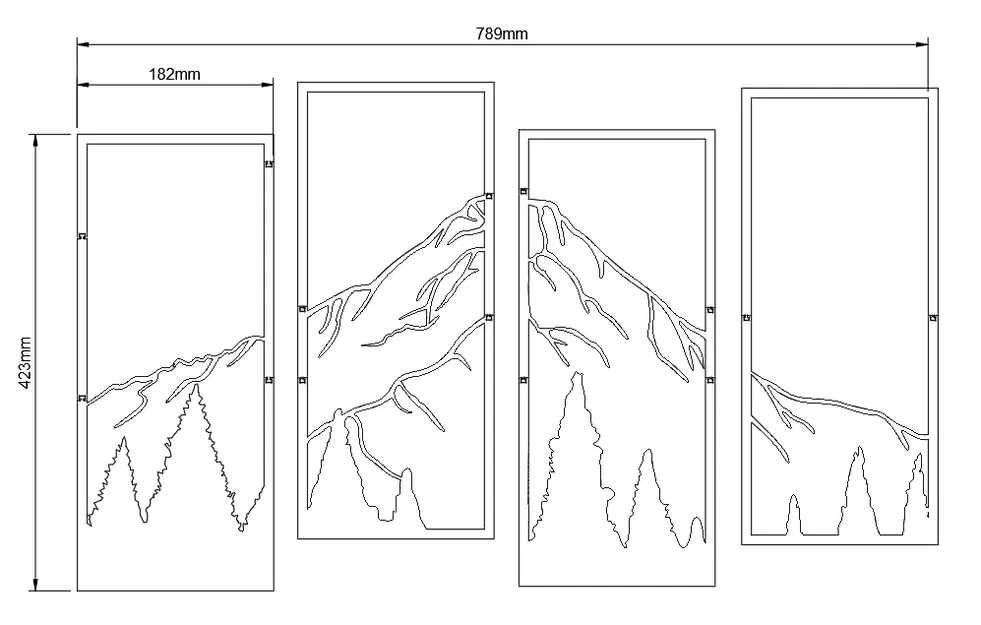 789mm
182mm
423mm