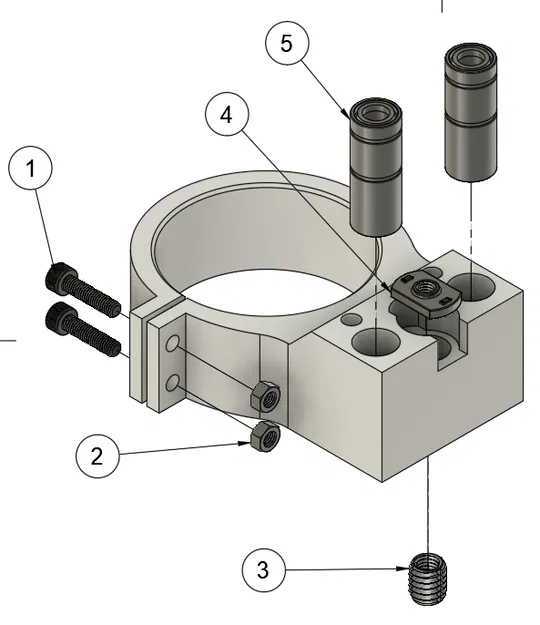 5
4
1
2
3