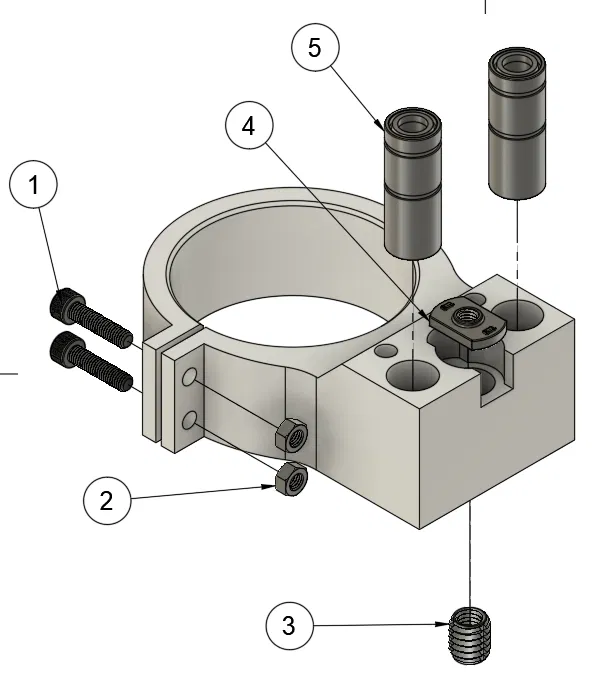 5
4
1
2
3