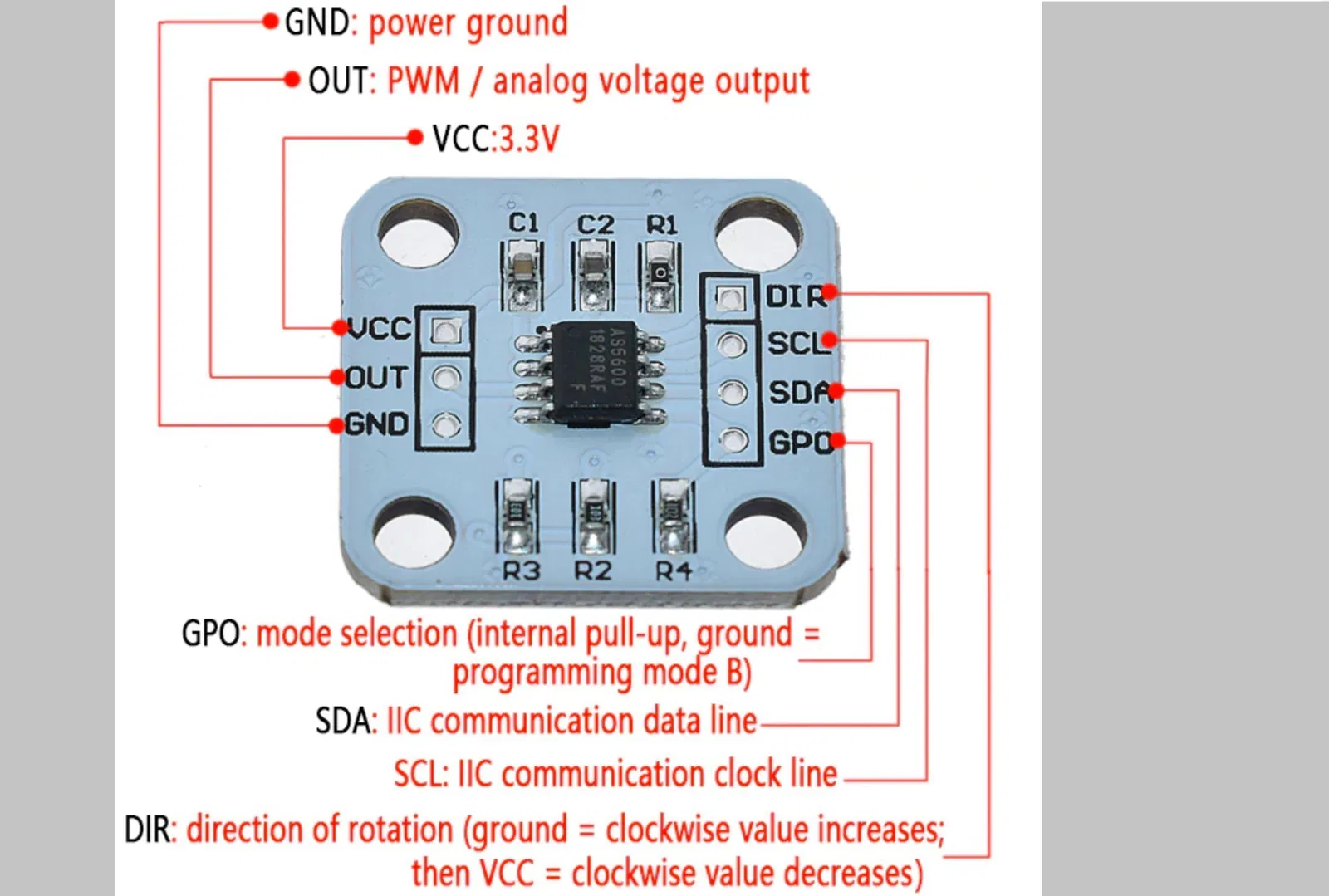 GND: power ground
OUT: PWM / analog voltage output
VCC:3.3V

C1 C2 R1
VCC
OUT
GND
AS5600
1828RAF
F
DIR
SCL
SDA
GPO
R3 R2 R4

GPO: mode selection (internal pull-up, ground = programming mode B)
SDA: IIC communication data line
SCL: IIC communication clock line
DIR: direction of rotation (ground = clockwise value increases; then VCC = clockwise value decreases)