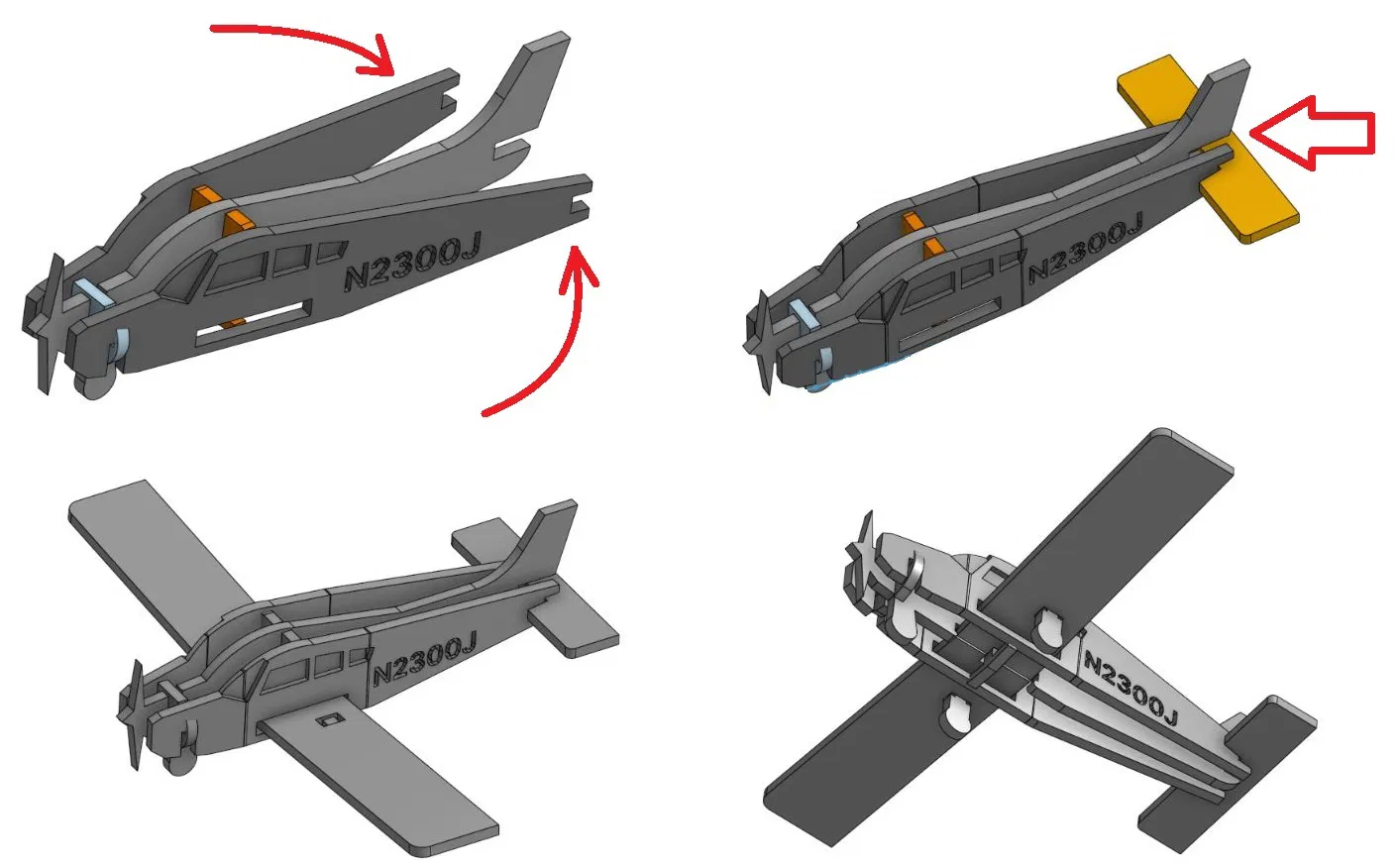 N2300J

N2300J

N2300J

N2300J