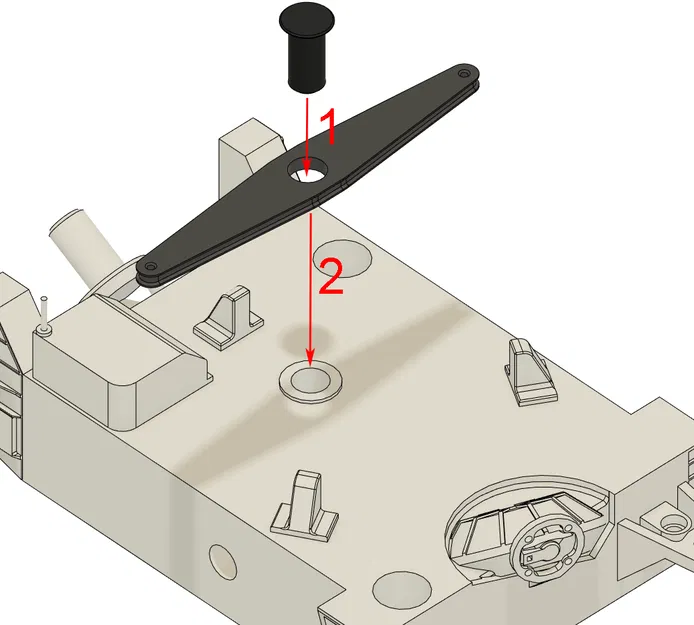 1
2