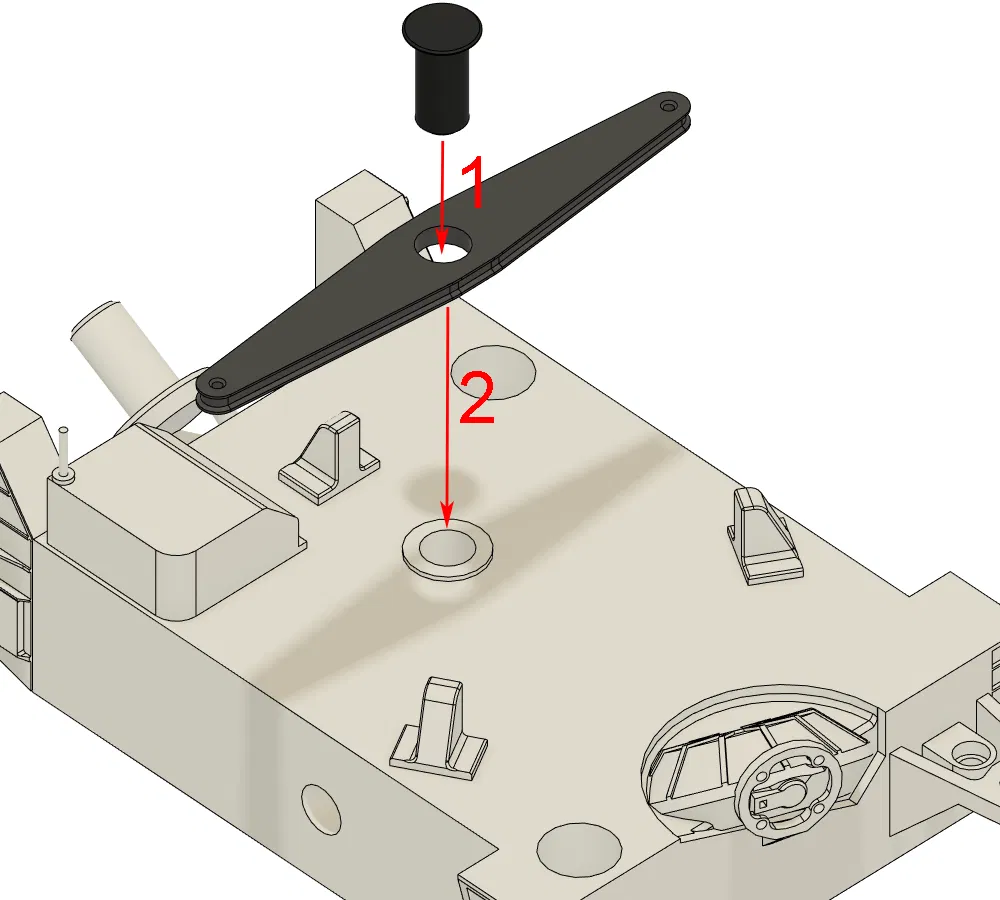 1
2