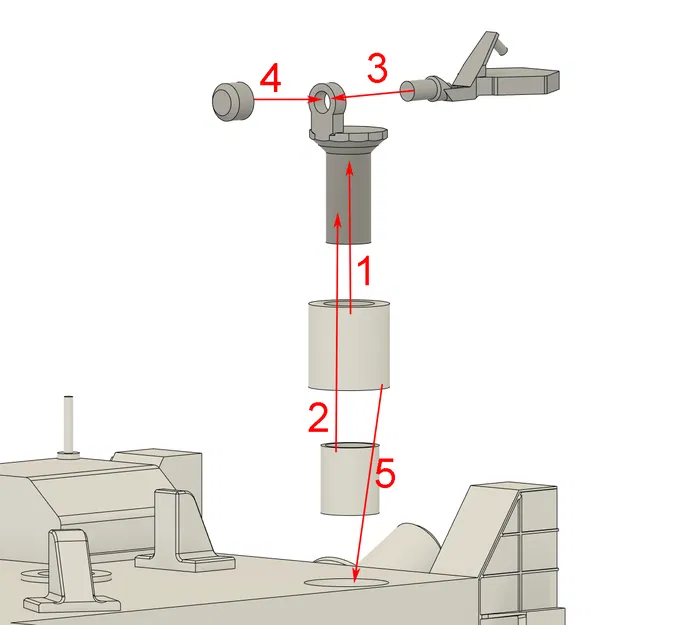 4
3
1
2
5