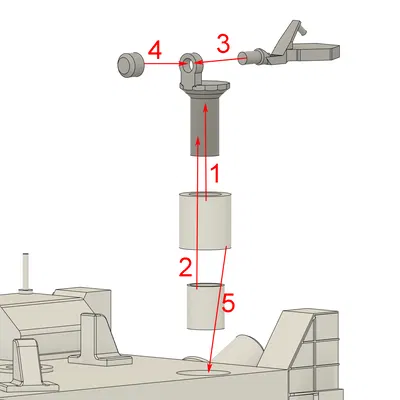 4
3
1
2
5