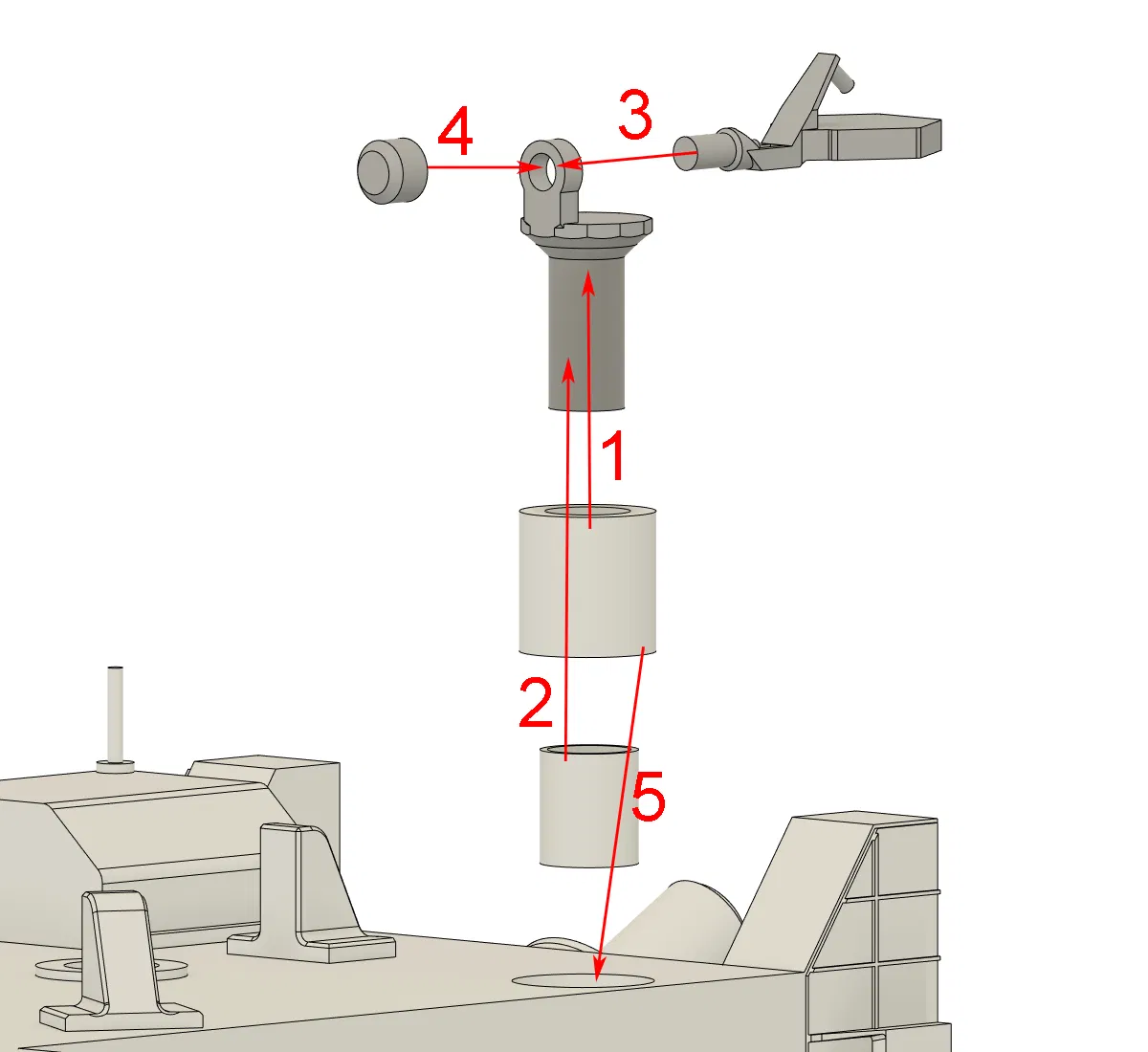 4
3
1
2
5