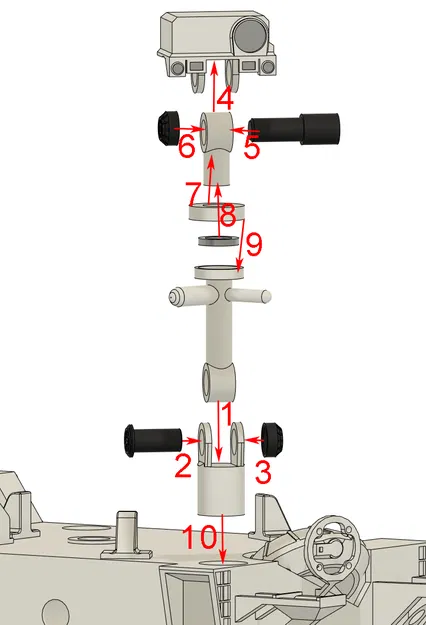 4
6
5
7
8
9
1
2
3
10