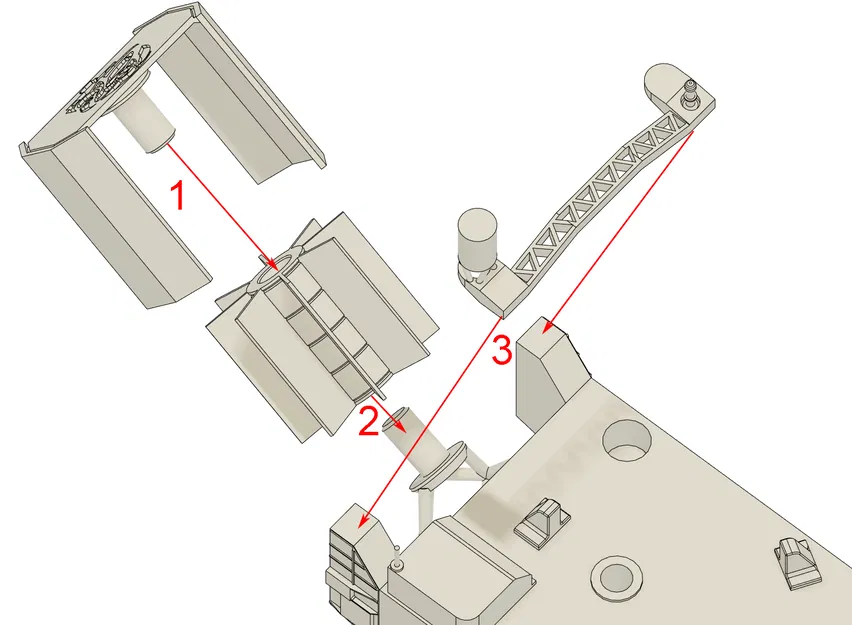 1

2

3