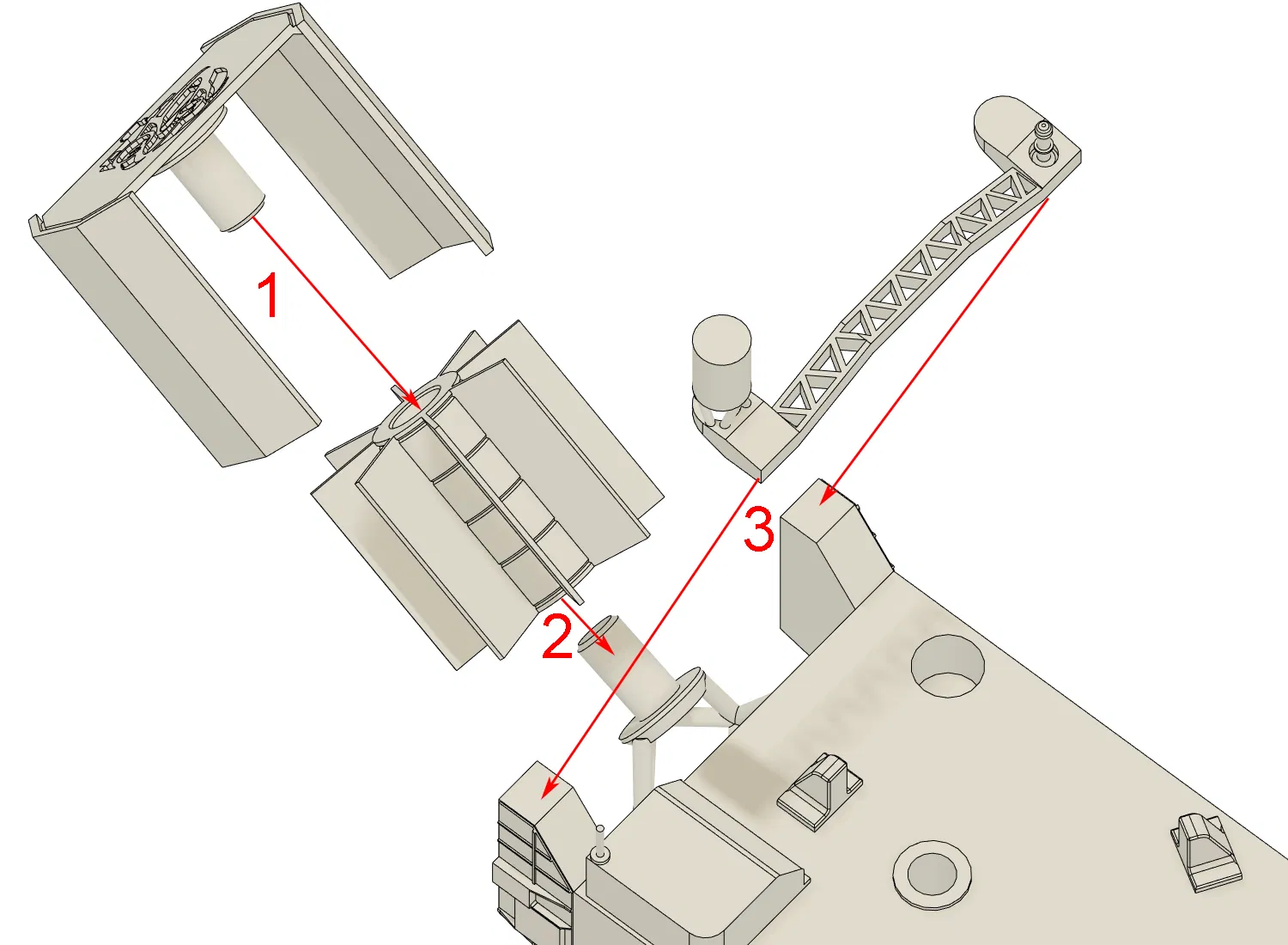 1
2
3