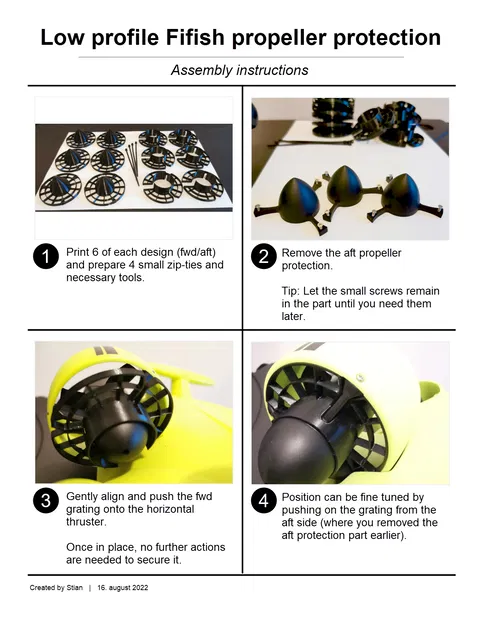 Low profile Fifish propeller protection

Assembly instructions

1 Print 6 of each design (fwd/aft) and prepare 4 small zip-ties and necessary tools.

2 Remove the aft propeller protection.

Tip: Let the small screws remain in the part until you need them later.

3 Gently align and push the fwd grating onto the horizontal thruster.

Once in place, no further actions are needed to secure it.

4 Position can be fine tuned by pushing on the grating from the aft side (where you removed the aft protection part earlier).

Created by Stian | 16. august 2022