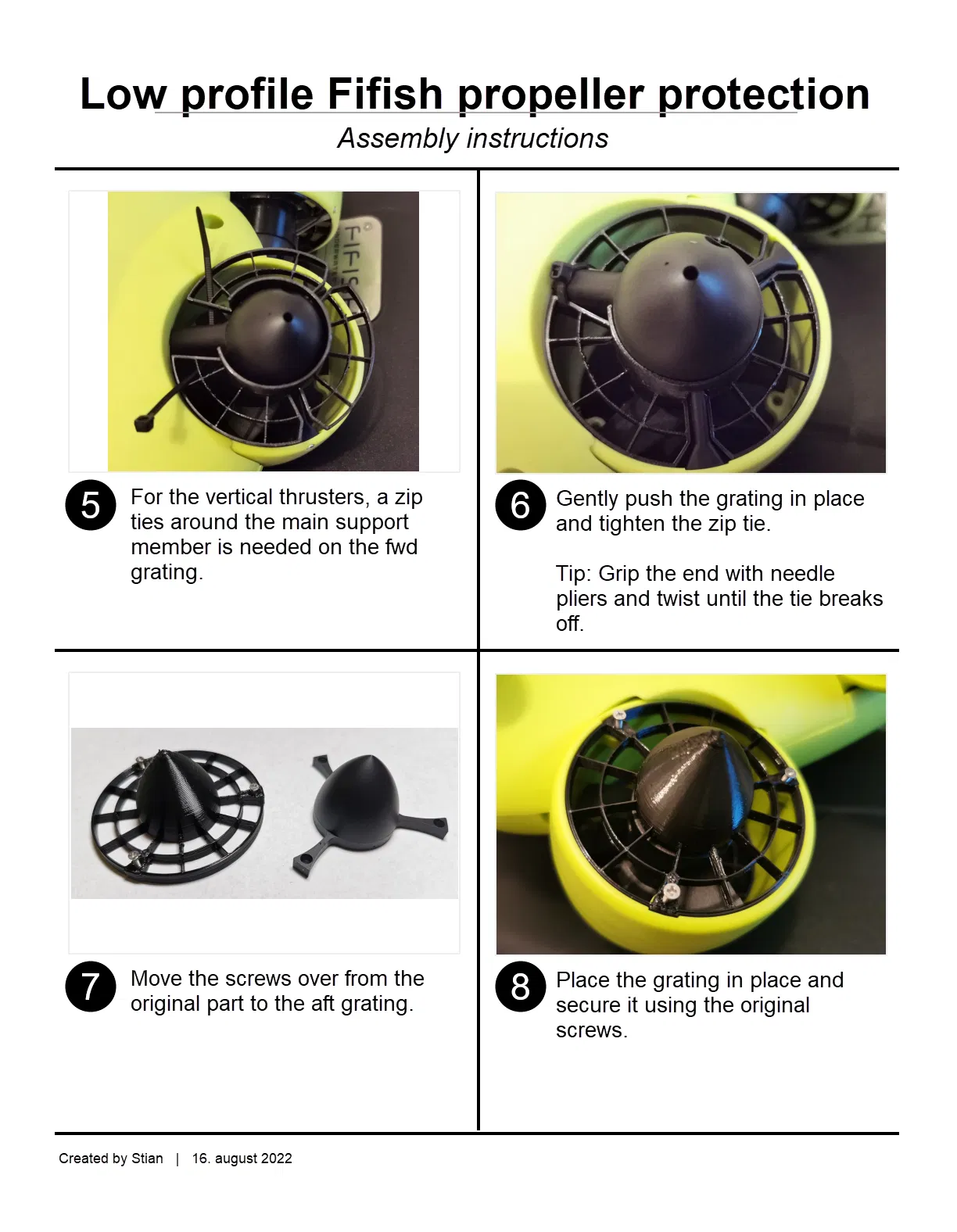 Low profile Fifish propeller protection

Assembly instructions

FIFIS

5 For the vertical thrusters, a zip ties around the main support member is needed on the fwd grating.

6 Gently push the grating in place and tighten the zip tie.

Tip: Grip the end with needle pliers and twist until the tie breaks off.

7 Move the screws over from the original part to the aft grating.

8 Place the grating in place and secure it using the original screws.

Created by Stian | 16. august 2022