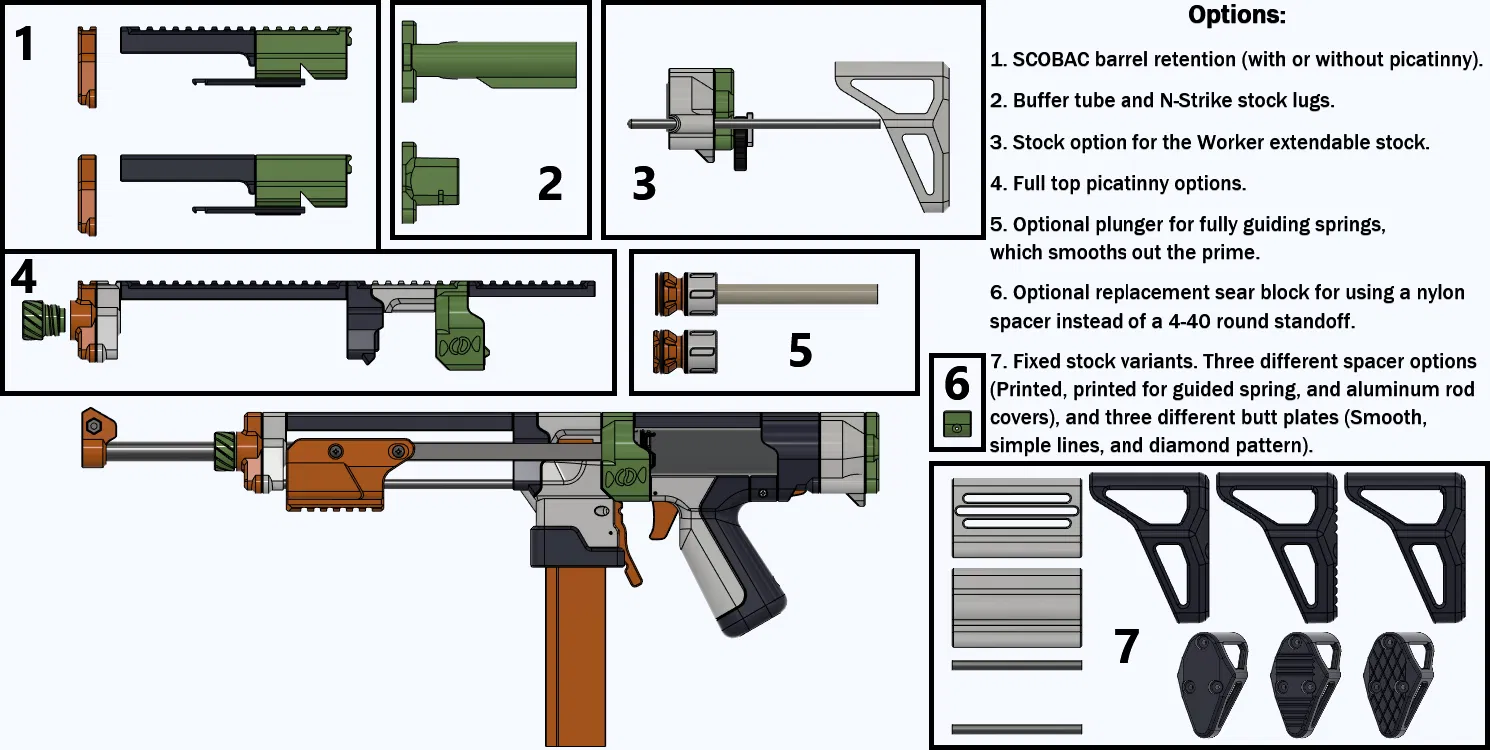 1

2

3

4

5

6

7

Options:

1. SCOBAC barrel retention (with or without picatinny).

2. Buffer tube and N-Strike stock lugs.

3. Stock option for the Worker extendable stock.

4. Full top picatinny options.

5. Optional plunger for fully guiding springs, which smooths out the prime.

6. Optional replacement sear block for using a nylon spacer instead of a 4-40 round standoff.

7. Fixed stock variants. Three different spacer options (Printed, printed for guided spring, and aluminum rod covers), and three different butt plates (Smooth, simple lines, and diamond pattern).