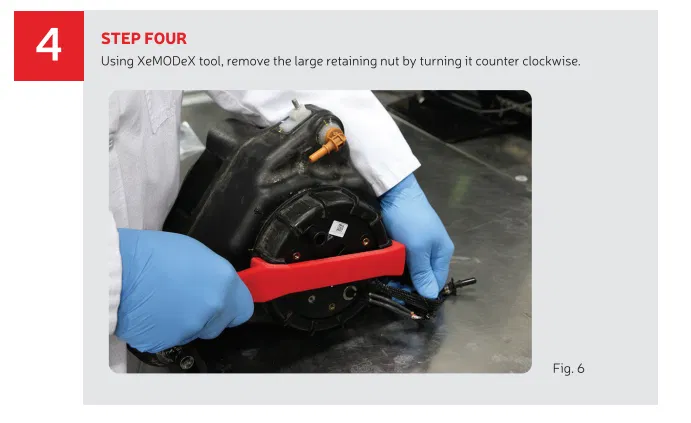 4

STEP FOUR

Using XeMODeX tool, remove the large retaining nut by turning it counter clockwise.

Fig. 6