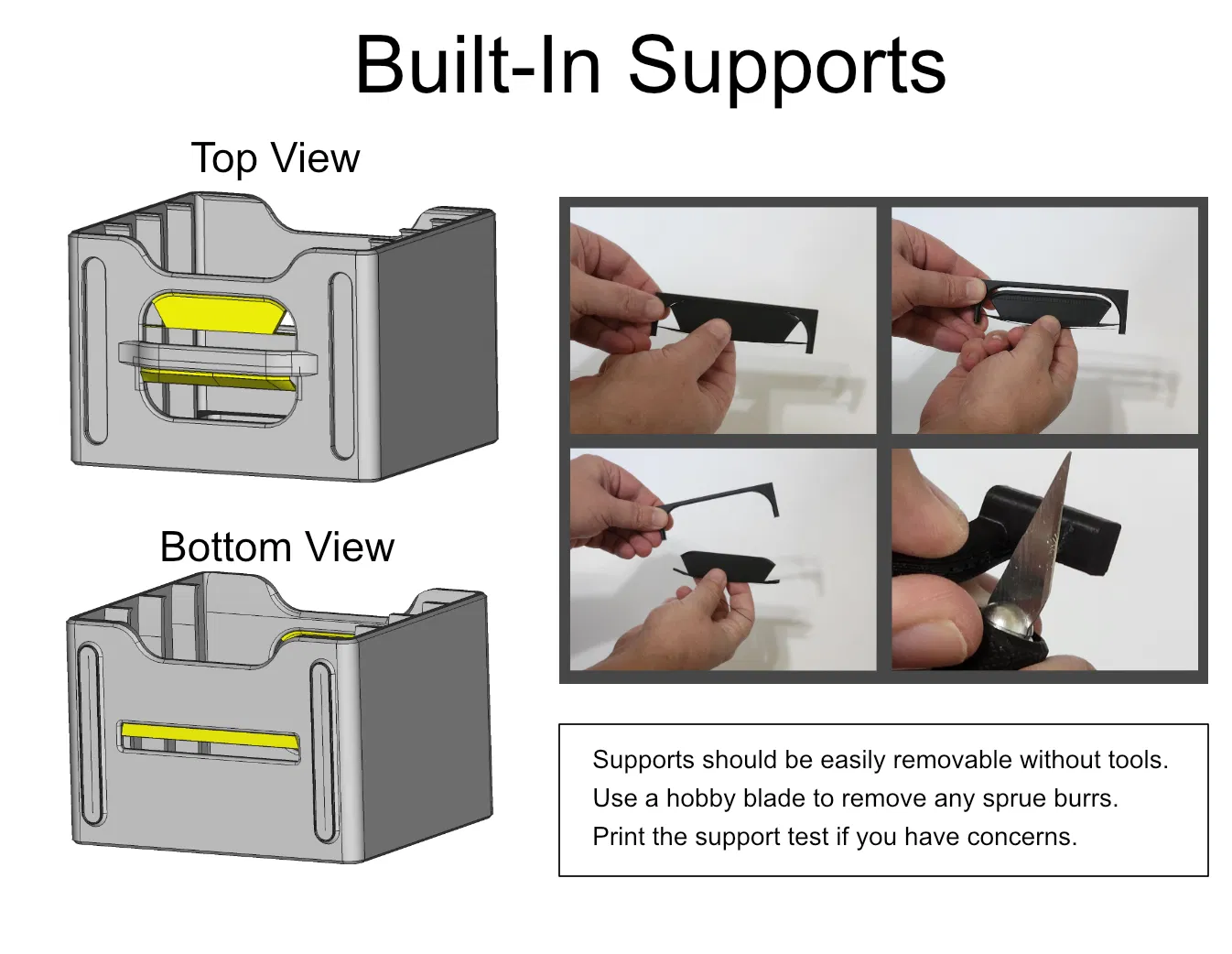 Built-In Supports

Top View

Bottom View

Supports should be easily removable without tools.
Use a hobby blade to remove any sprue burrs.
Print the support test if you have concerns.