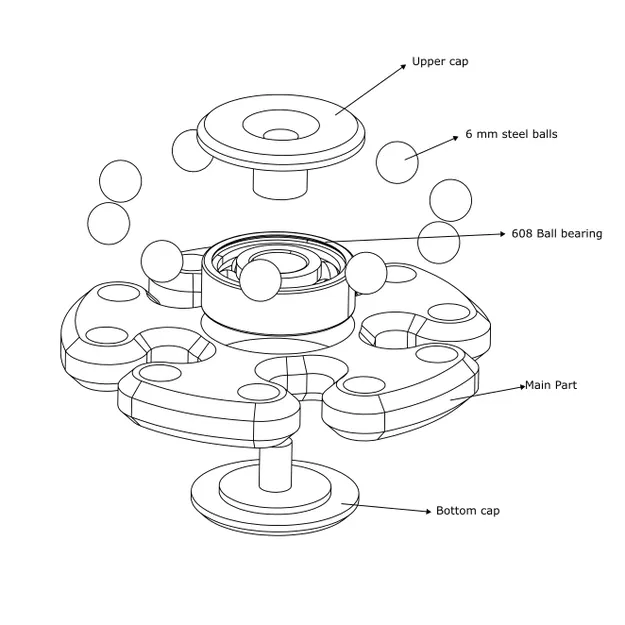 Upper cap

6 mm steel balls

608 Ball bearing

Main Part

Bottom cap