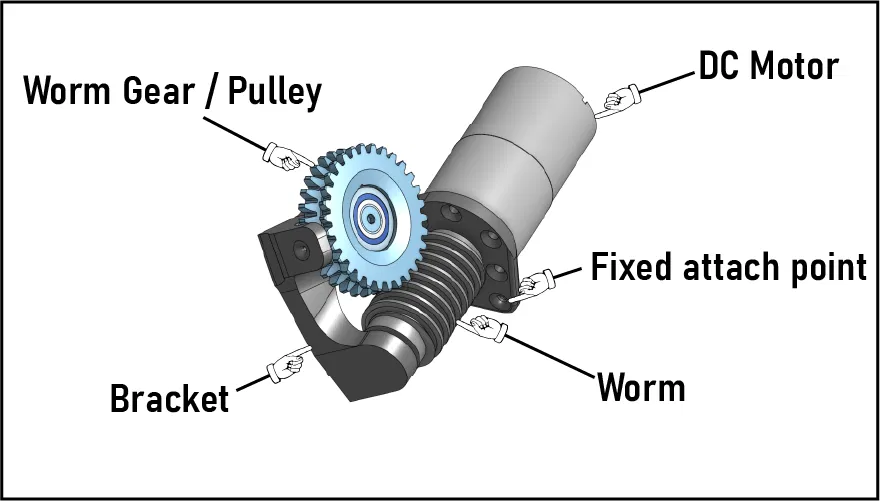 Worm Gear / Pulley

DC Motor

Fixed attach point

Worm

Bracket