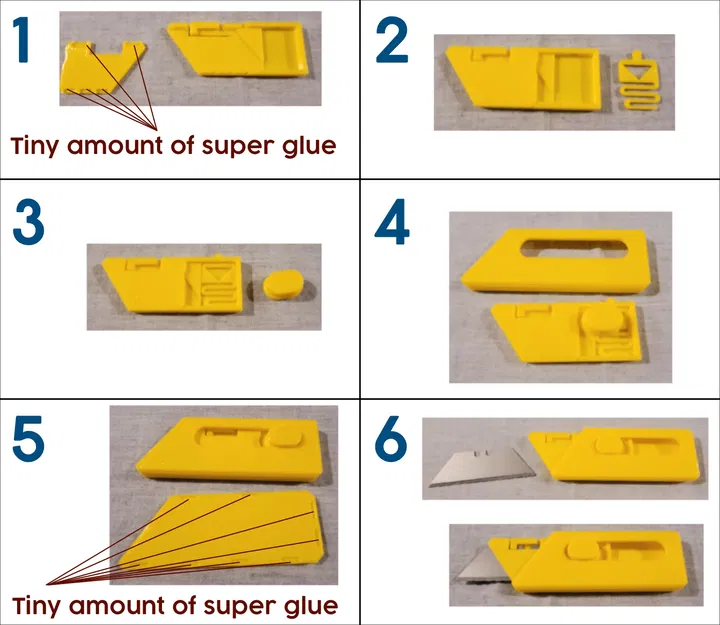 1

Tiny amount of super glue

2

3

4

5

Tiny amount of super glue

6