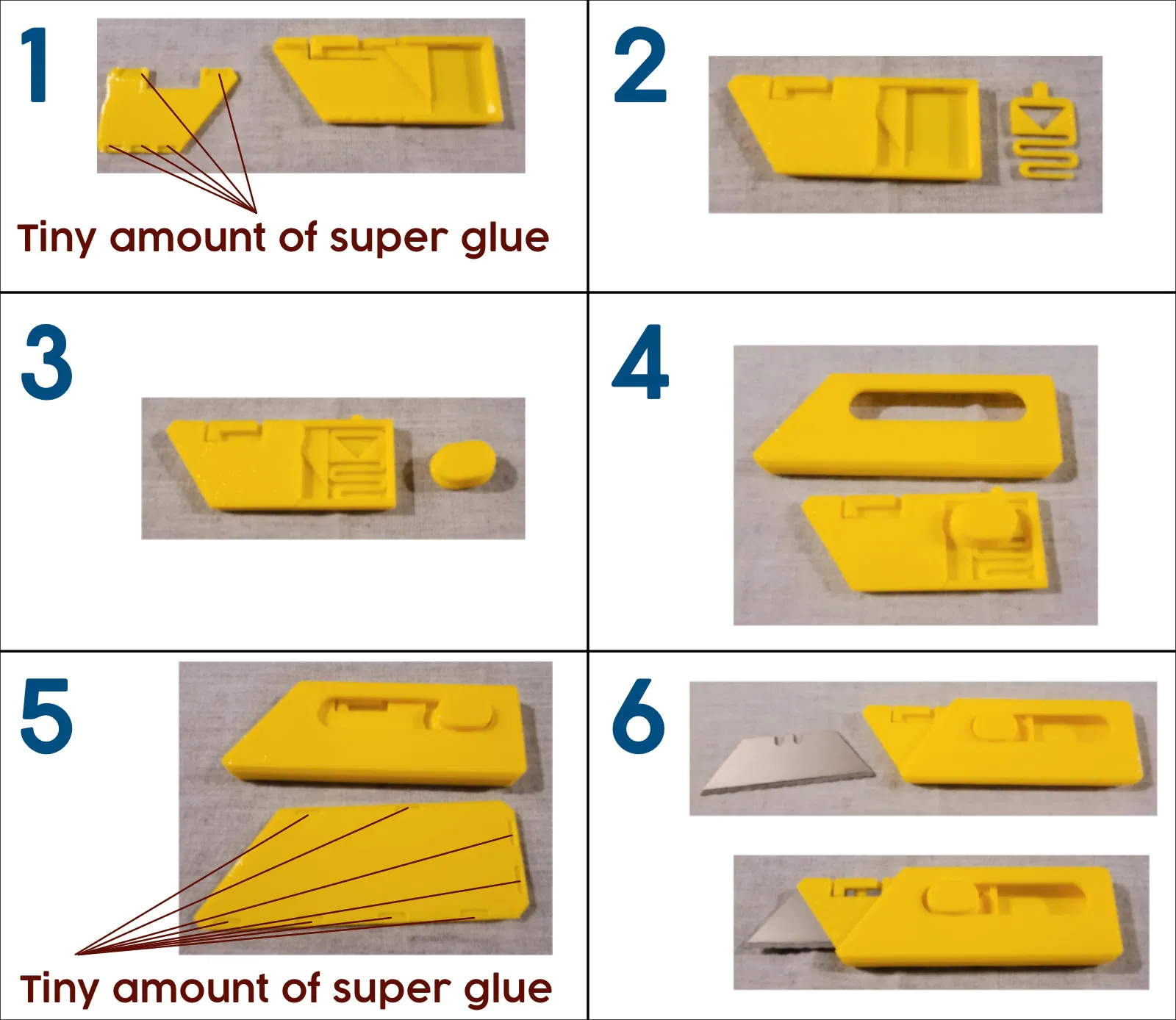 1

Tiny amount of super glue

2

3

4

5

Tiny amount of super glue

6