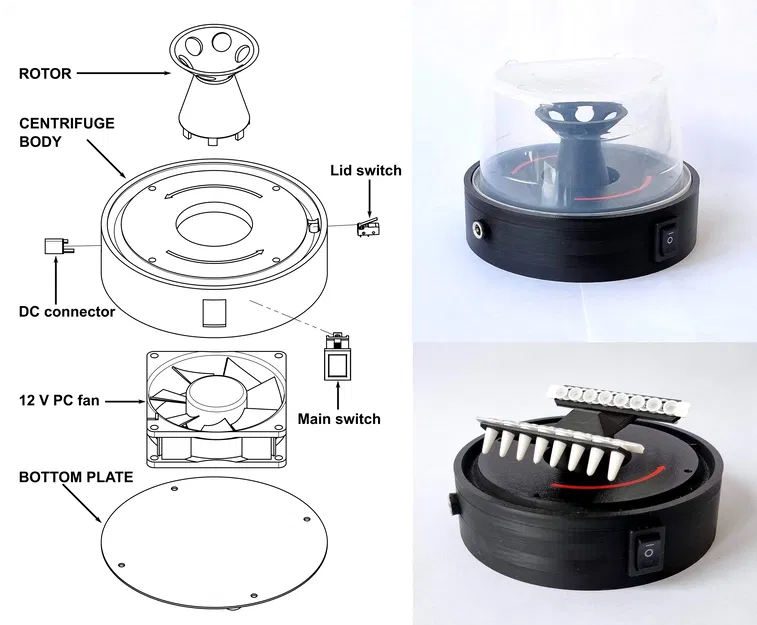 ROTOR

CENTRIFUGE BODY

Lid switch

DC connector

12 V PC fan

Main switch

BOTTOM PLATE