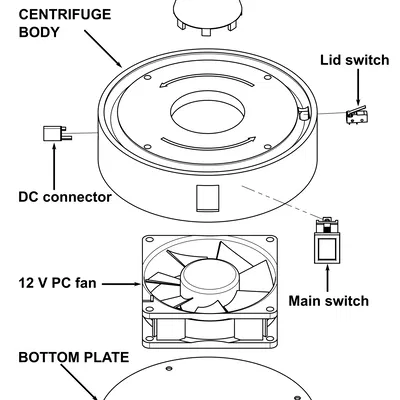 CENTRIFUGE BODY

Lid switch

DC connector

12 V PC fan

Main switch

BOTTOM PLATE