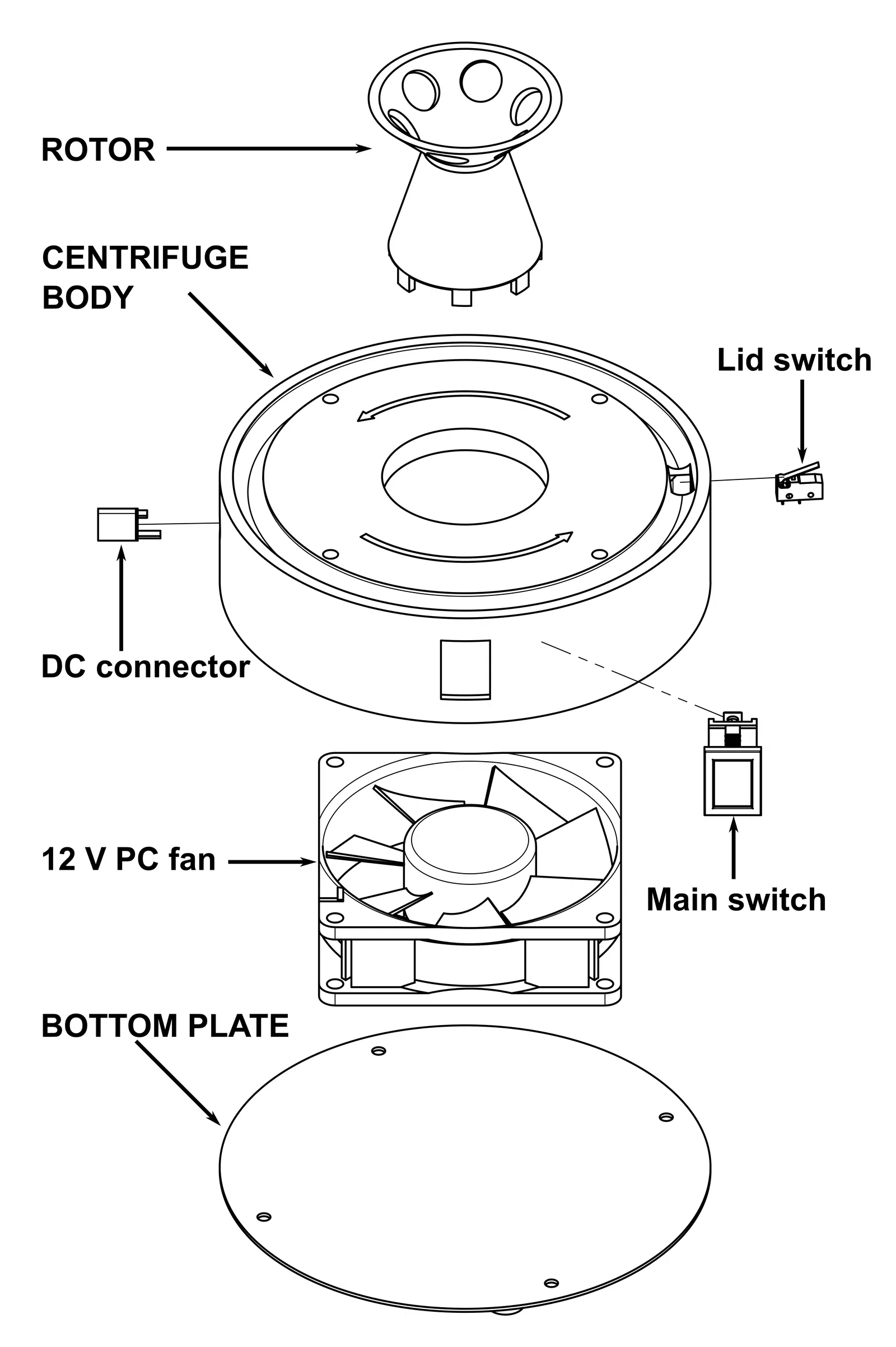 ROTOR

CENTRIFUGE BODY

Lid switch

DC connector

12 V PC fan

Main switch

BOTTOM PLATE