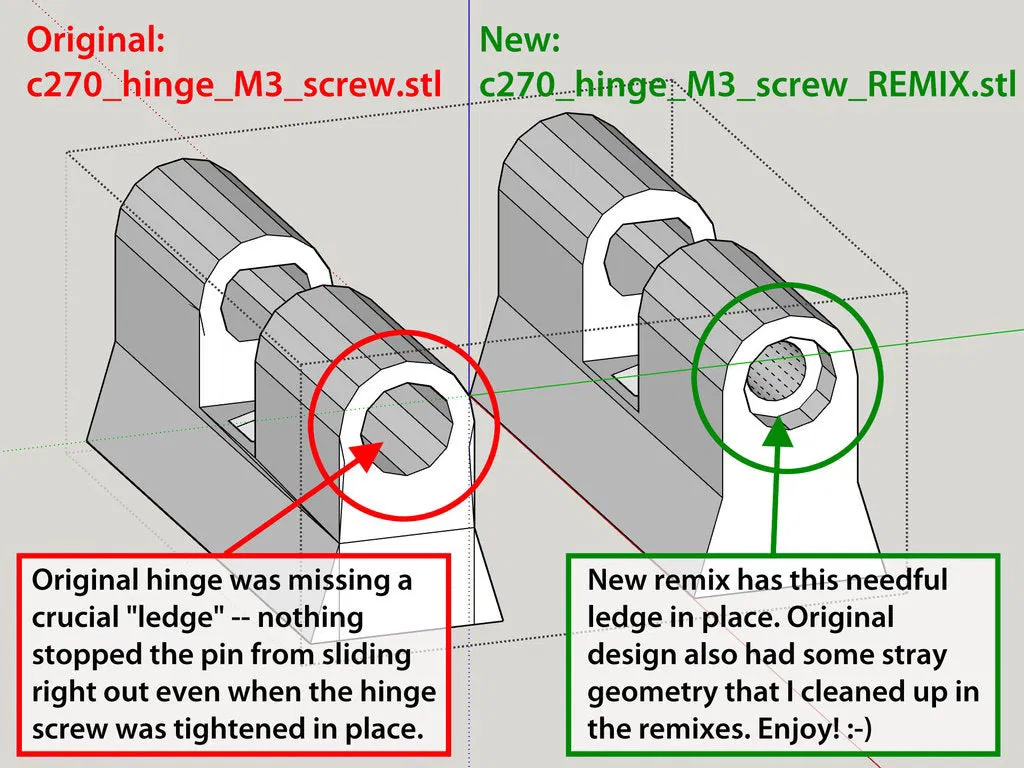 Original:
c270_hinge_M3_screw.stl

New:
c270_hinge_M3_screw_REMIX.stl

Original hinge was missing a crucial "ledge" -- nothing stopped the pin from sliding right out even when the hinge screw was tightened in place.

New remix has this needful ledge in place. Original design also had some stray geometry that I cleaned up in the remixes. Enjoy! :-)