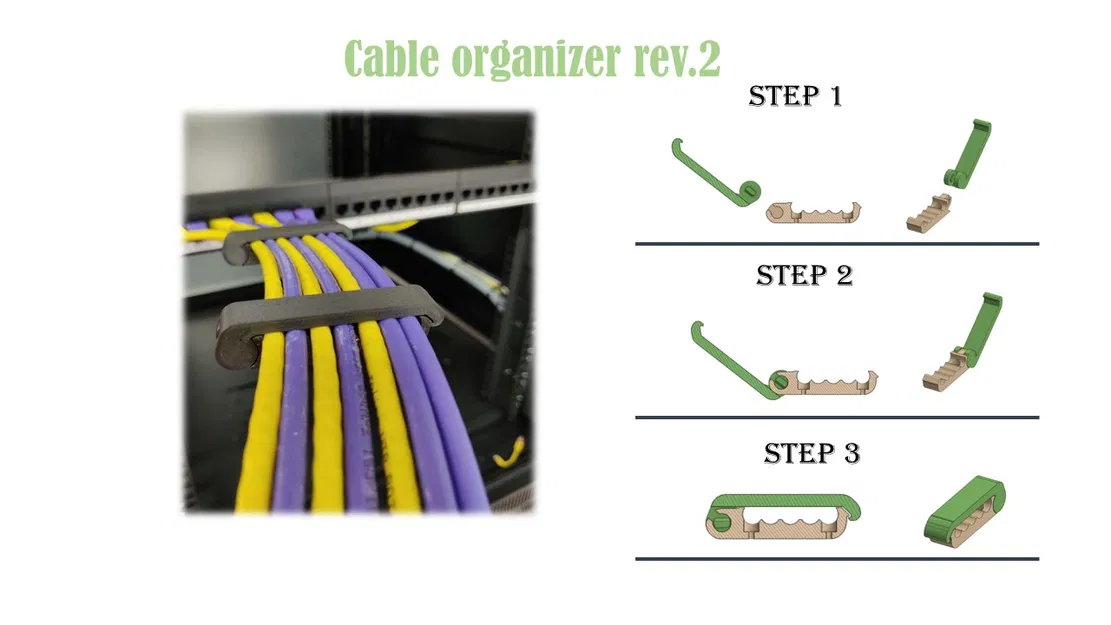 Cable organizer rev.2

STEP 1

STEP 2

STEP 3