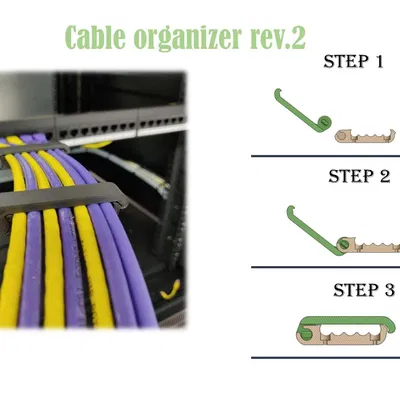 Cable organizer rev.2

STEP 1

STEP 2

STEP 3