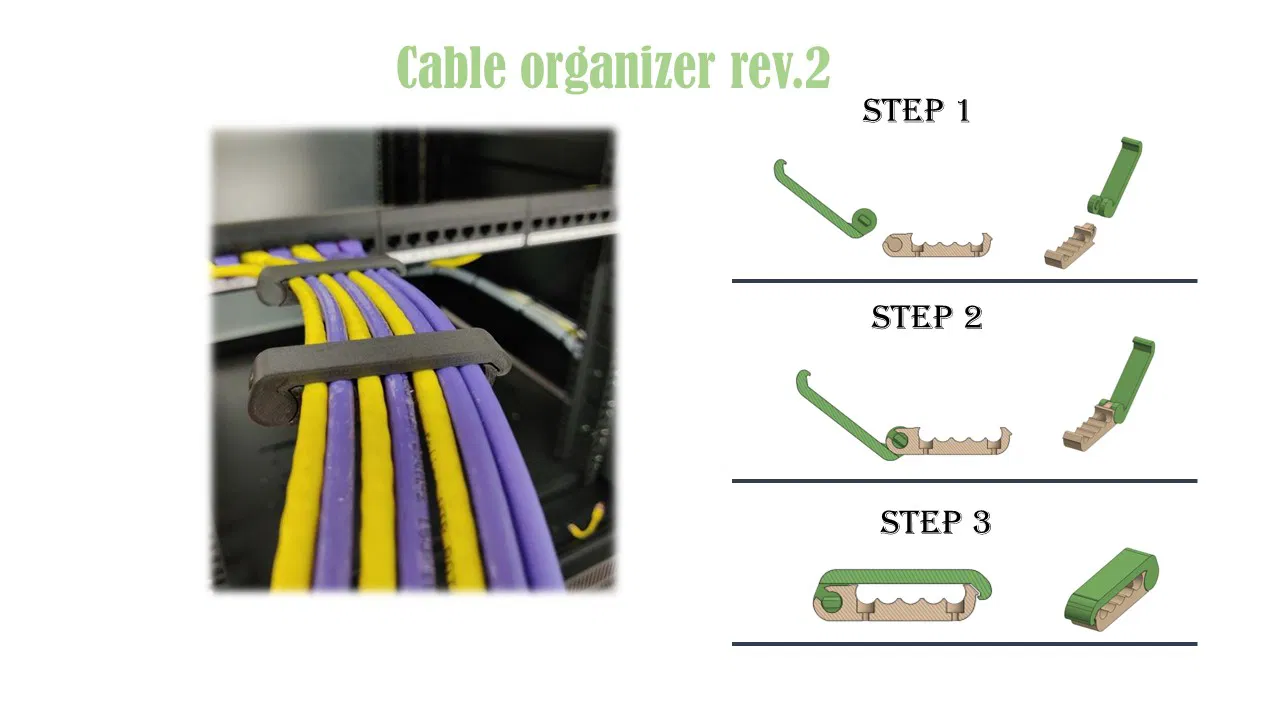 Cable organizer rev.2

STEP 1

STEP 2

STEP 3