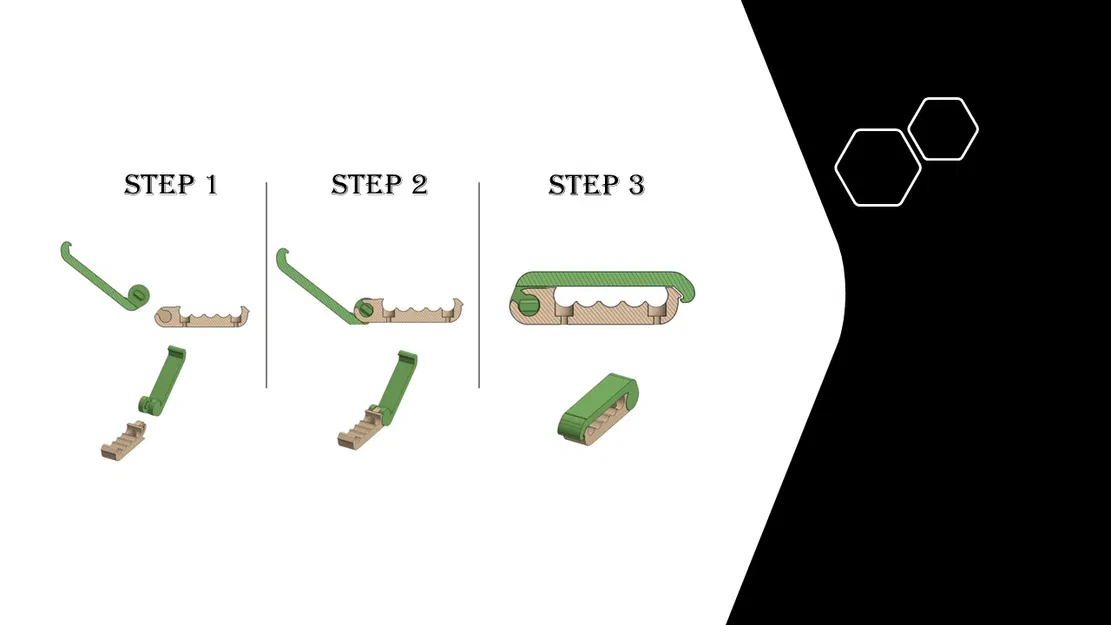 STEP 1

STEP 2

STEP 3