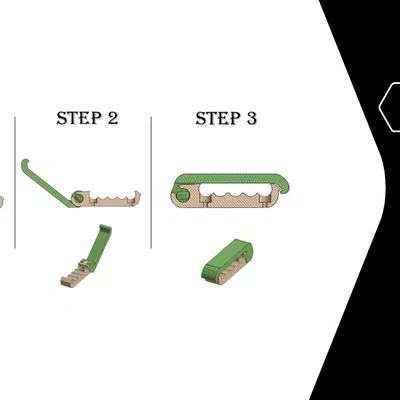 STEP 2

STEP 3