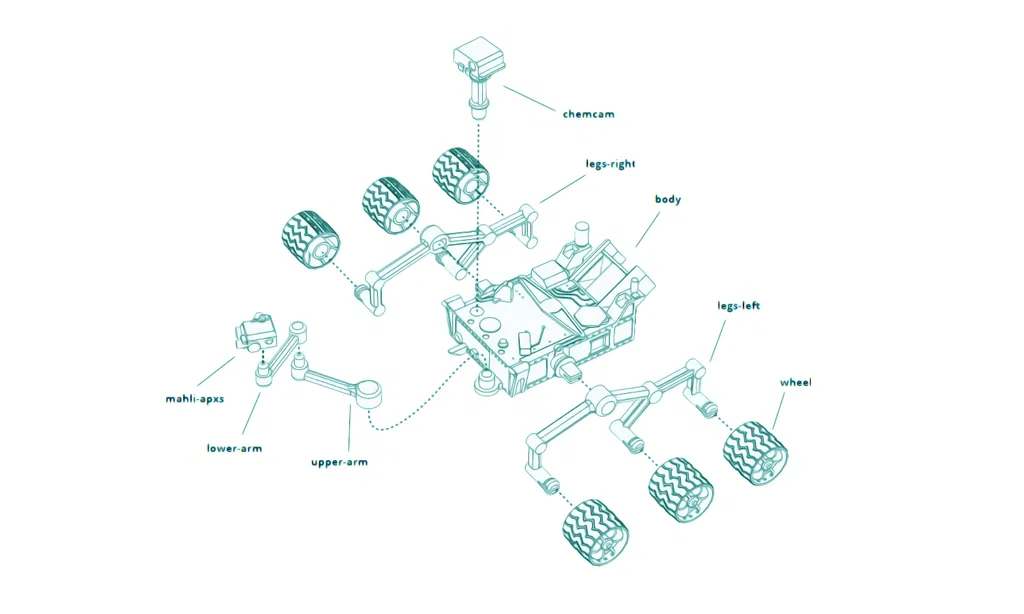 chemcam

legs-right

body

legs-left

wheel

mahli-apxs

lower-arm

upper-arm