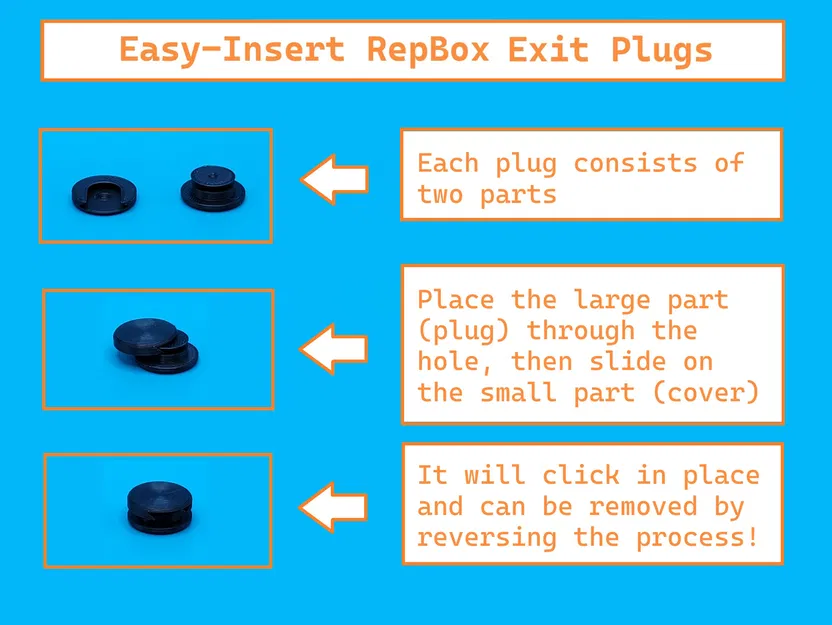 Easy-Insert RepBox Exit Plugs

Each plug consists of two parts

Place the large part (plug) through the hole, then slide on the small part (cover)

It will click in place and can be removed by reversing the process!